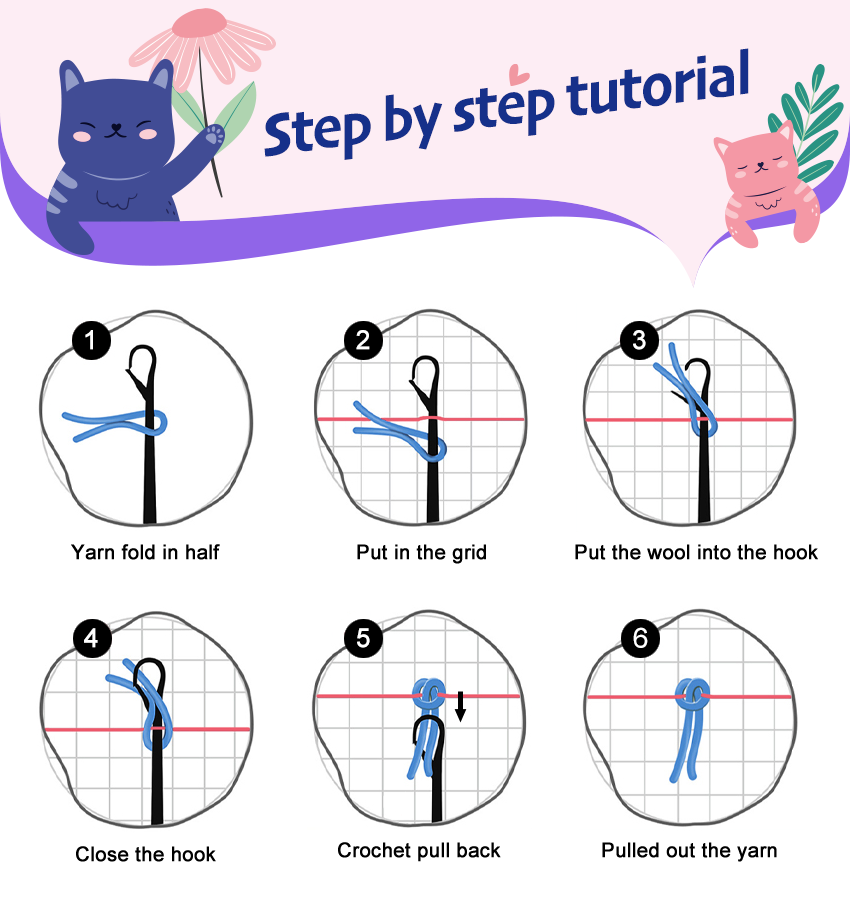 Step by step tutorial

1
Yarn fold in half

2
Put in the grid

3
Put the wool into the hook

4
Close the hook

5
Crochet pull back

6
Pulled out the yarn