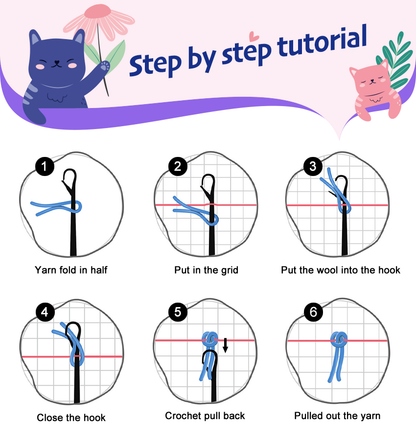 Step by step tutorial

1
Yarn fold in half

2
Put in the grid

3
Put the wool into the hook

4
Close the hook

5
Crochet pull back

6
Pulled out the yarn